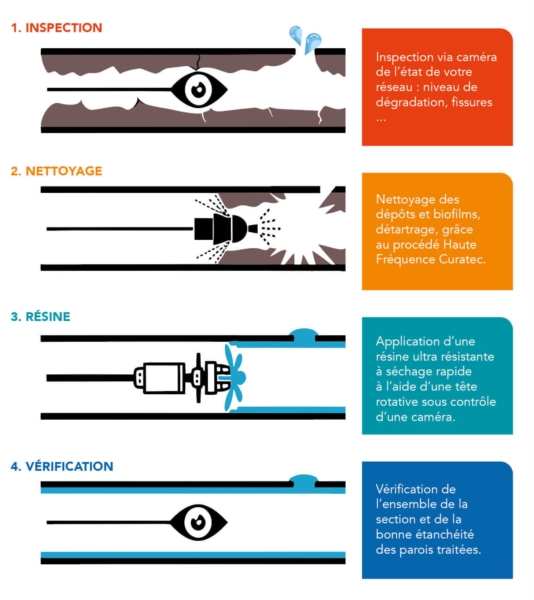 1. INSPECTION

Inspection via caméra de l'état de votre réseau : niveau de dégradation, fissures ...

2. NETTOYAGE

Nettoyage des dépôts et biofilms, détartrage, grâce au procédé Haute Fréquence Curatec.

3. RÉSINE

Application d'une résine ultra résistante à séchage rapide à l'aide d'une tête rotative sous contrôle d'une caméra.

4. VÉRIFICATION

Vérification de l'ensemble de la section et de la bonne étanchéité des parois traitées.